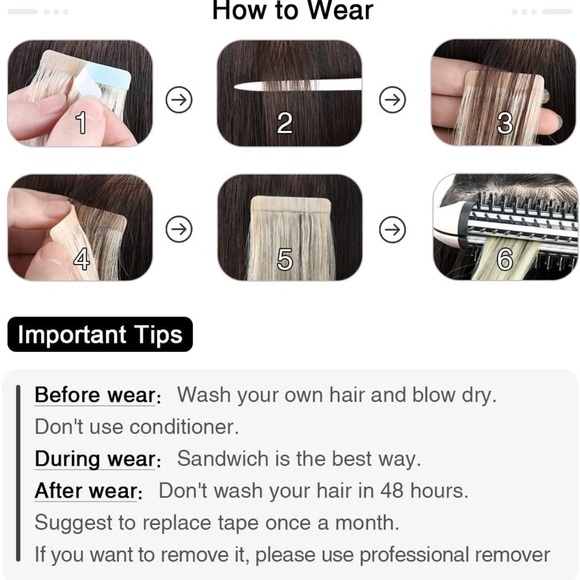 How to Wear

1

2

3

4

5

6

Important Tips

Before wear: Wash your own hair and blow dry. Don't use conditioner.

During wear: Sandwich is the best way.

After wear: Don't wash your hair in 48 hours. Suggest to replace tape once a month. If you want to remove it, please use professional remover